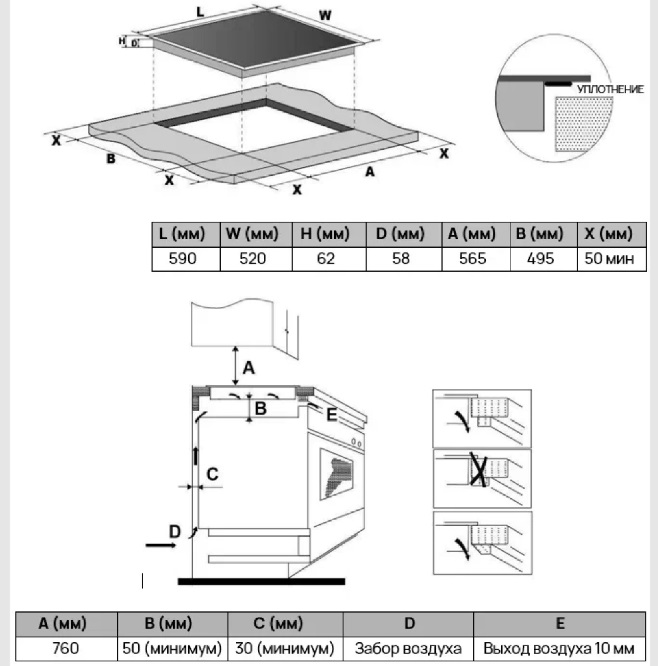 L
W
H
D
X
B
X
X
A
X

УПЛОТНЕНИЕ

| L (мм) | W (мм) | H (мм) | D (мм) | A (мм) | B (мм) | X (мм) |
|---|---|---|---|---|---|---|
| 590 | 520 | 62 | 58 | 565 | 495 | 50 мин |

A
B
E
C
D

| A (мм) | B (мм) | C (мм) | D | E |
|---|---|---|---|---|
| 760 | 50 (минимум) | 30 (минимум) | Забор воздуха | Выход воздуха 10 мм |